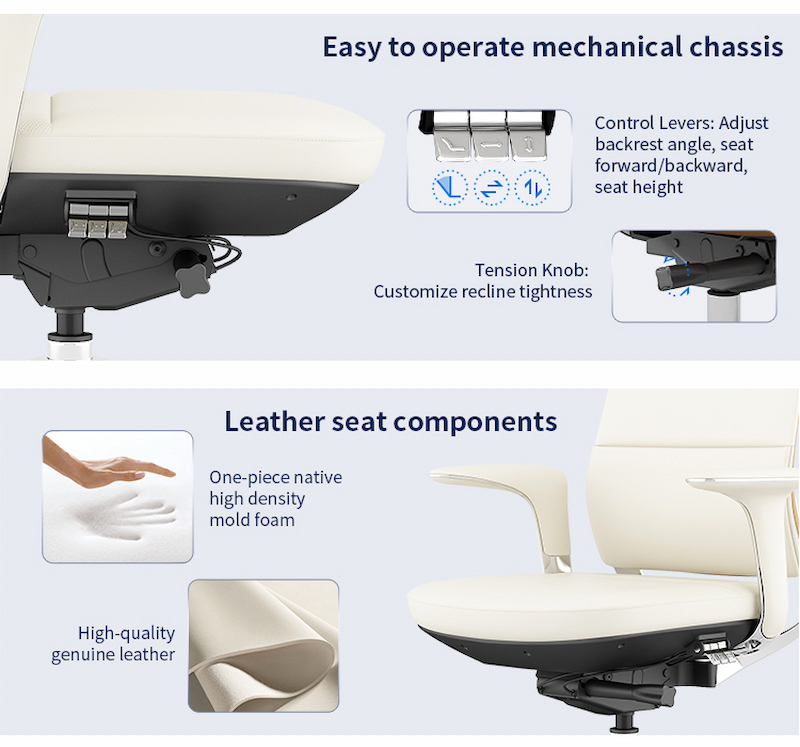 Easy to operate mechanical chassis

Control Levers: Adjust backrest angle, seat forward/backward, seat height

Tension Knob: Customize recline tightness

Leather seat components

One-piece native high density mold foam

High-quality genuine leather