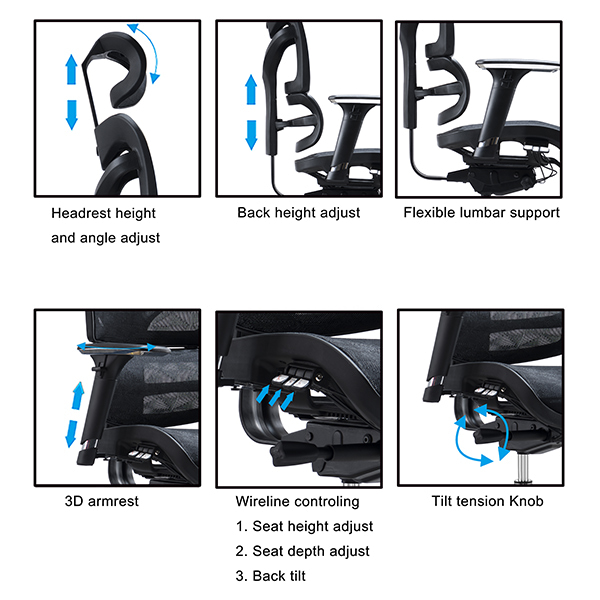 Headrest height and angle adjust

Back height adjust

Flexible lumbar support

3D armrest

Wireline controling
1. Seat height adjust
2. Seat depth adjust
3. Back tilt

Tilt tension Knob