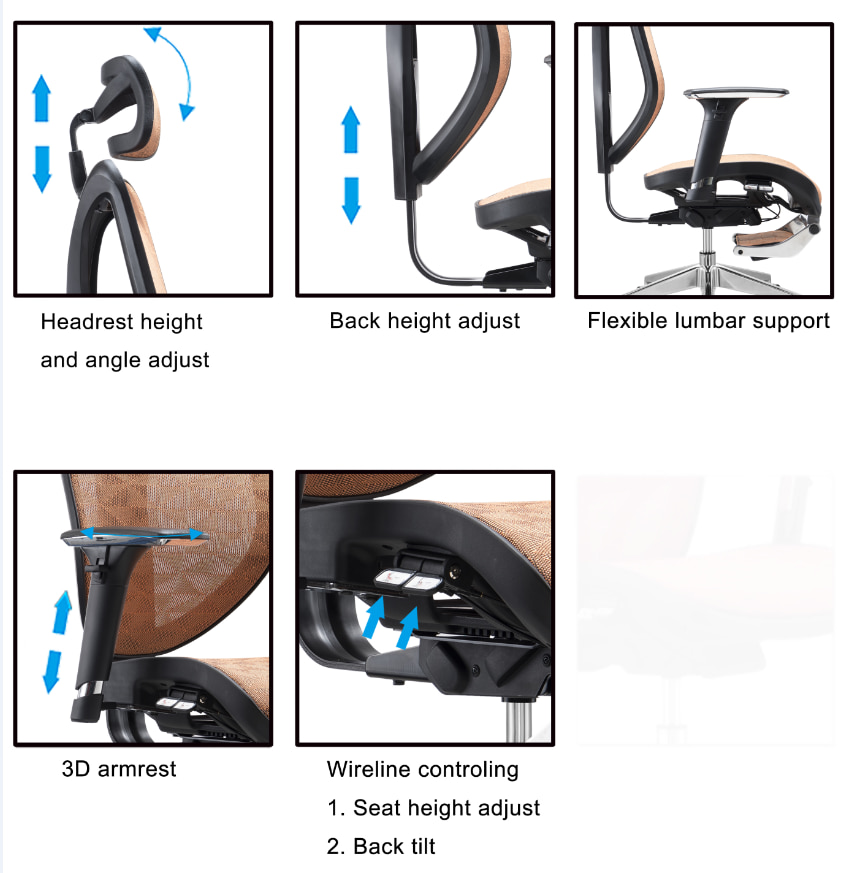 Headrest height and angle adjust

Back height adjust

Flexible lumbar support

3D armrest

Wireline controling
1. Seat height adjust
2. Back tilt