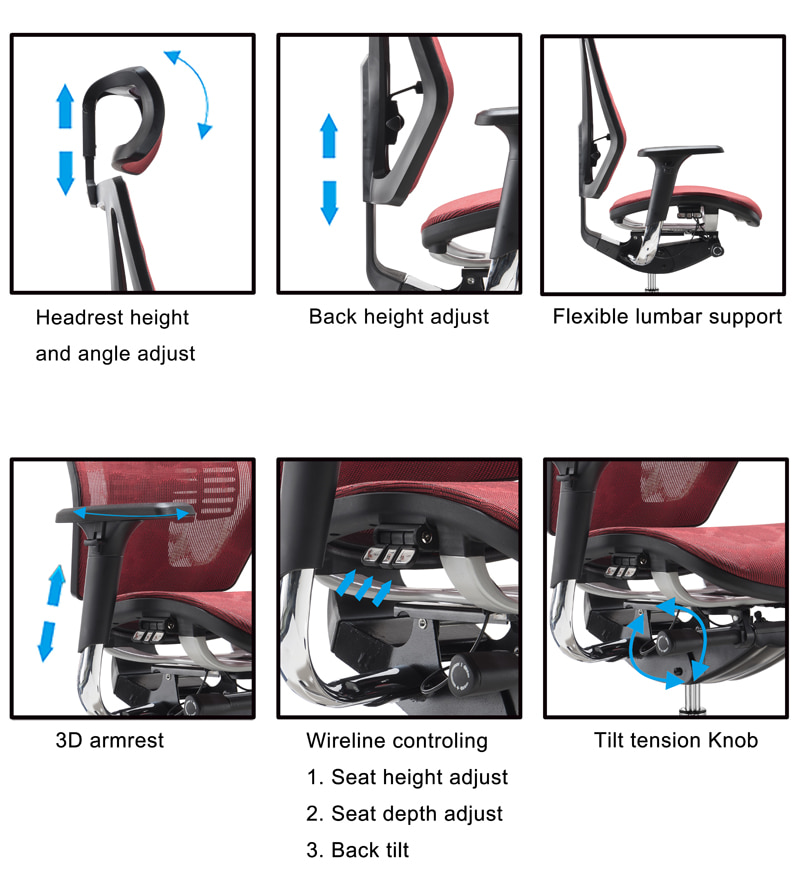 Headrest height and angle adjust

Back height adjust

Flexible lumbar support

3D armrest

Wireline controling
1. Seat height adjust
2. Seat depth adjust
3. Back tilt

Tilt tension Knob